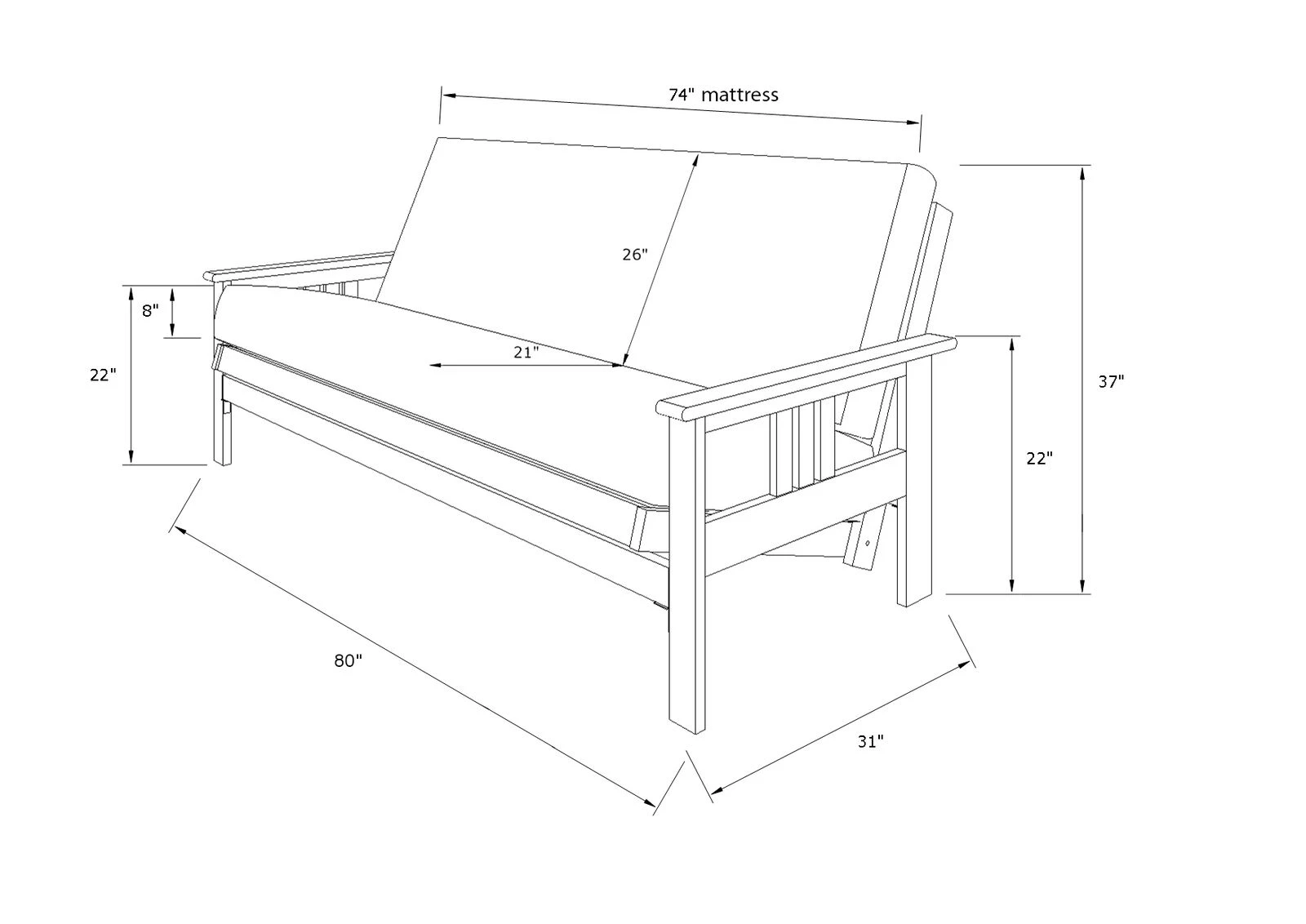 74" mattress

26"

8"

22"

21"

37"

22"

80"

31"