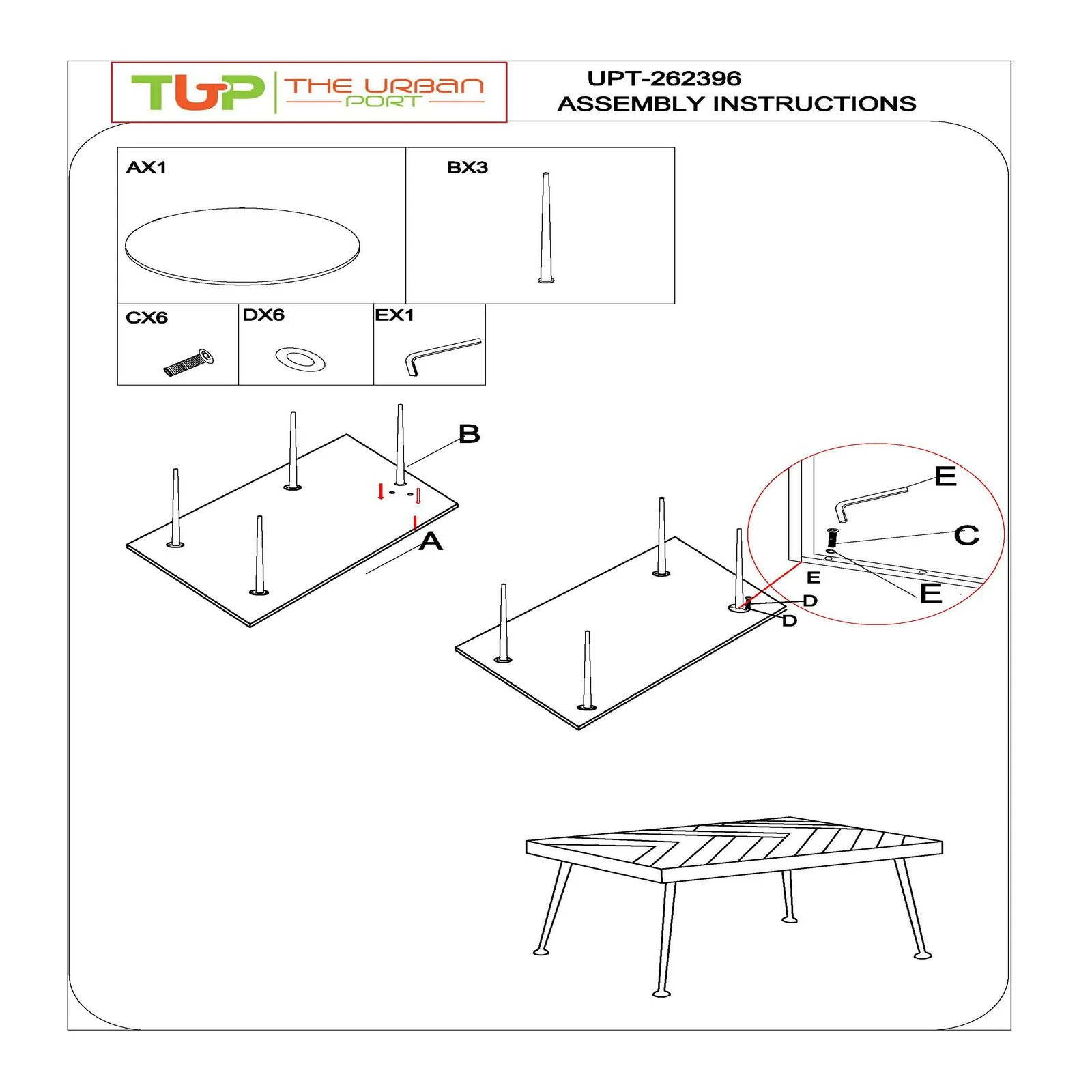 TUP THE URBAN PORT

UPT-262396
ASSEMBLY INSTRUCTIONS

AX1

BX3

CX6

DX6

EX1

B

A

E

C

E

E

D

D