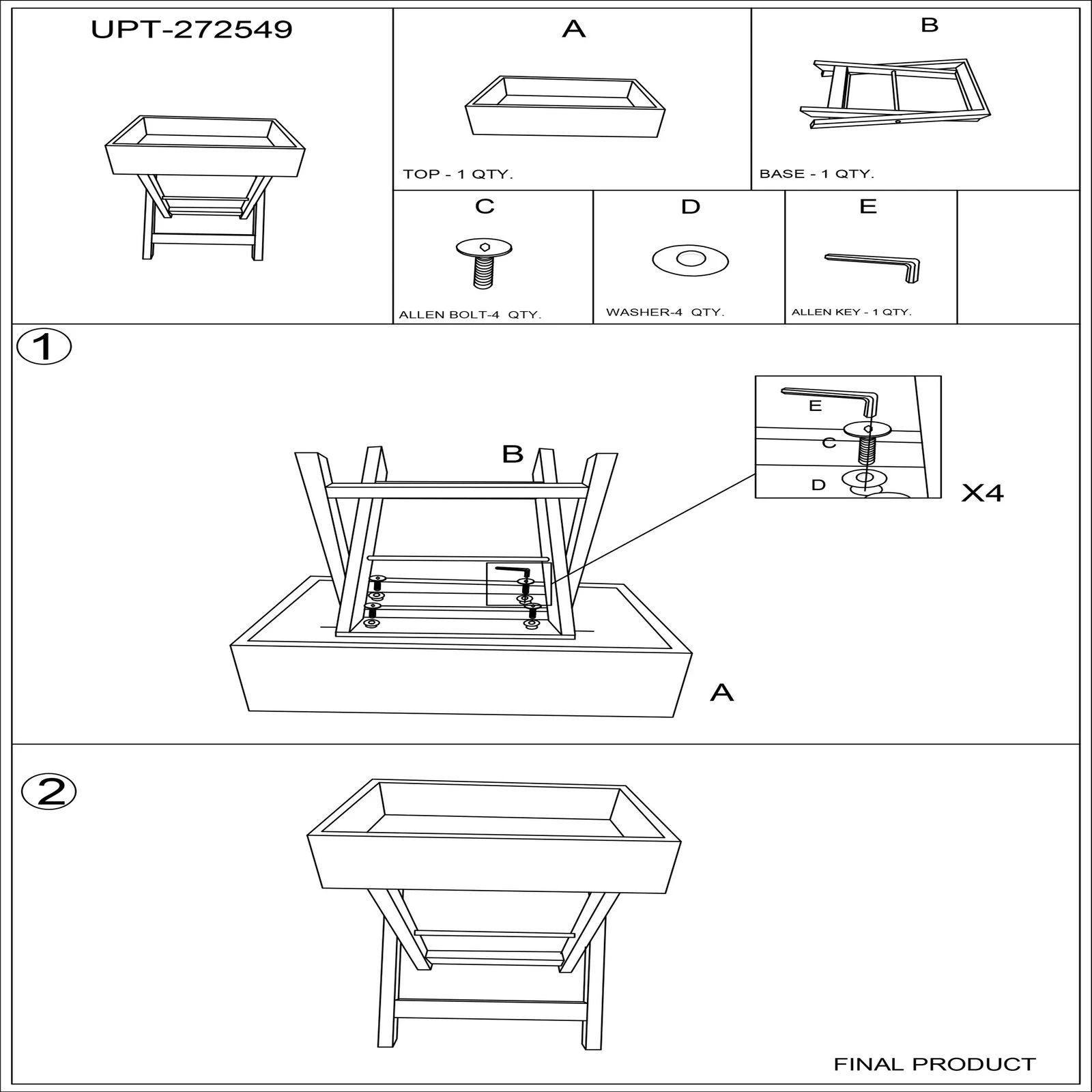 UPT-272549

A

TOP - 1 QTY.

B

BASE - 1 QTY.

C

ALLEN BOLT-4 QTY.

D

WASHER-4 QTY.

E

ALLEN KEY - 1 QTY.

1

B

E

C

D

X4

A

2

FINAL PRODUCT