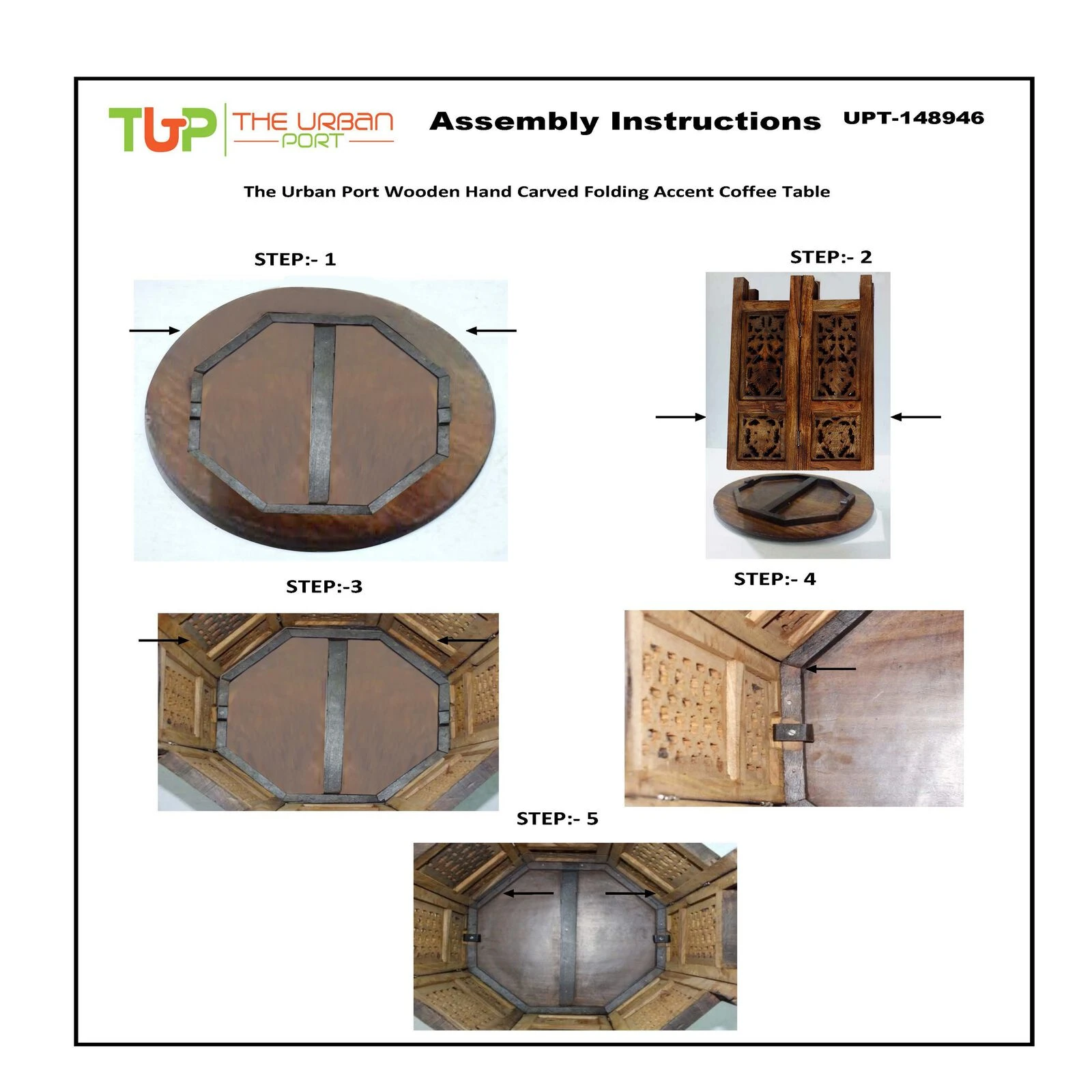 TUP THE URBAN PORT

Assembly Instructions UPT-148946

The Urban Port Wooden Hand Carved Folding Accent Coffee Table

STEP:- 1

STEP:- 2

STEP:-3

STEP:- 4

STEP:- 5