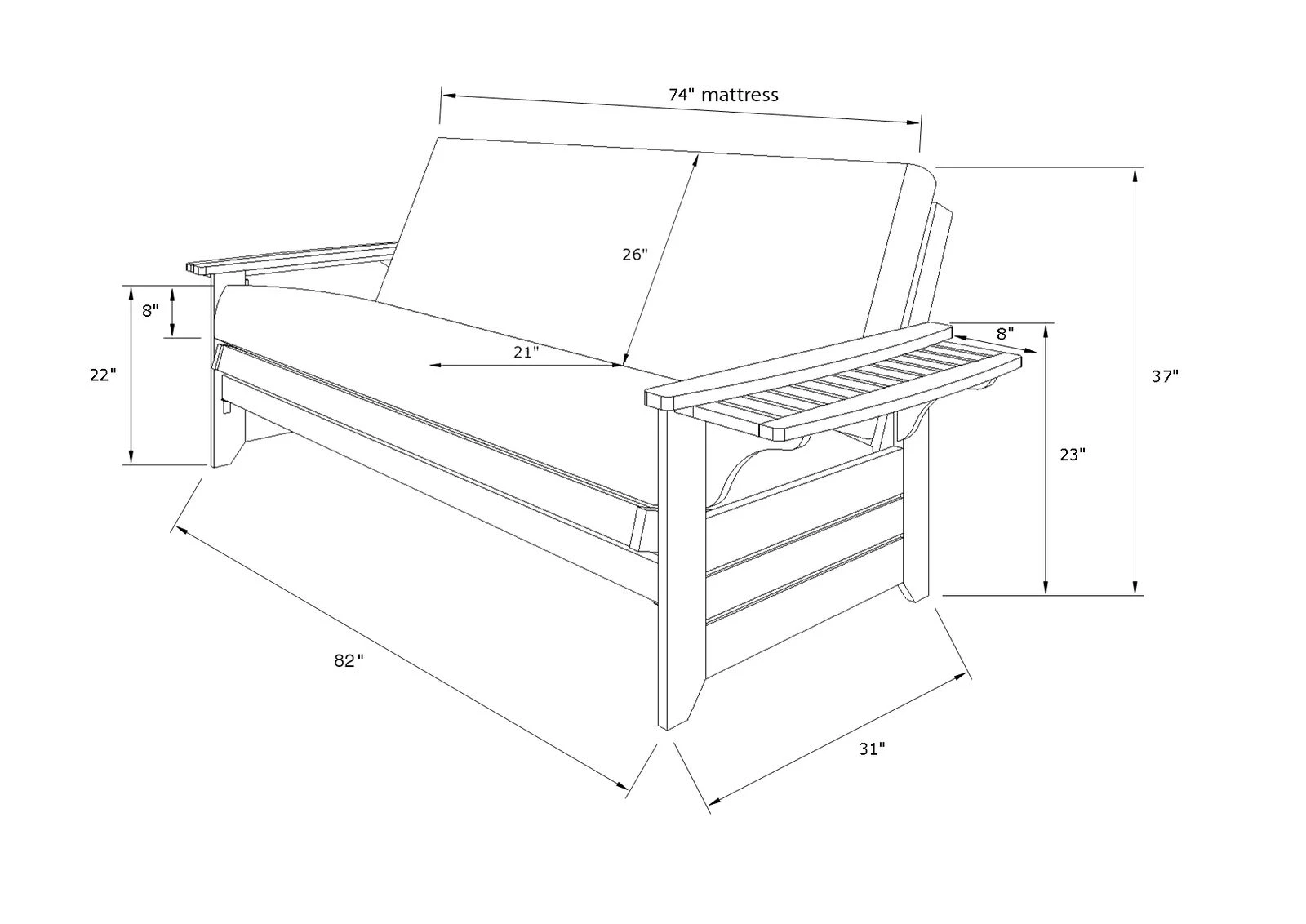 74" mattress

26"

8"

22"

21"

8"

37"

23"

82"

31"