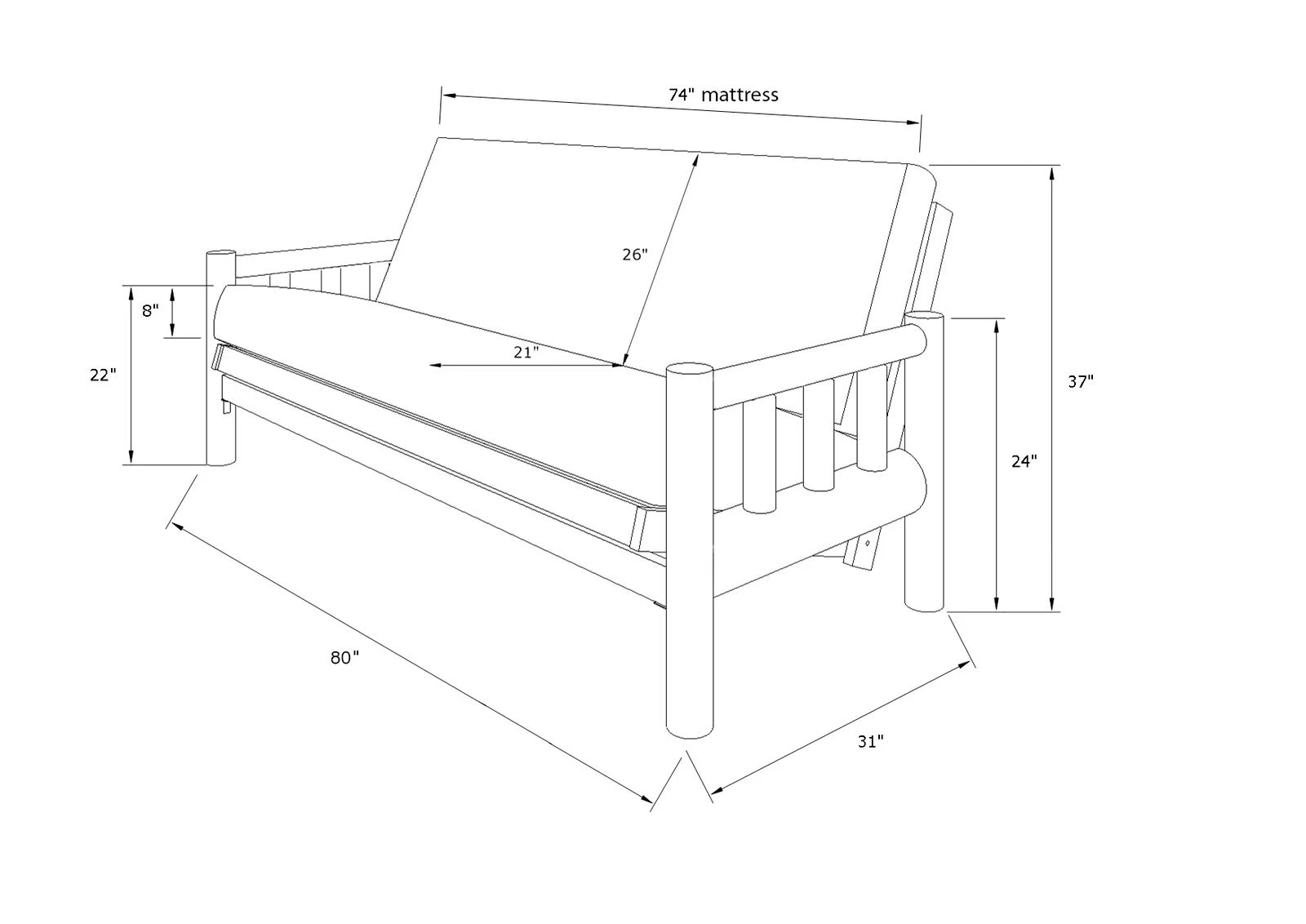 74" mattress

26"

8"

22"

21"

37"

24"

80"

31"